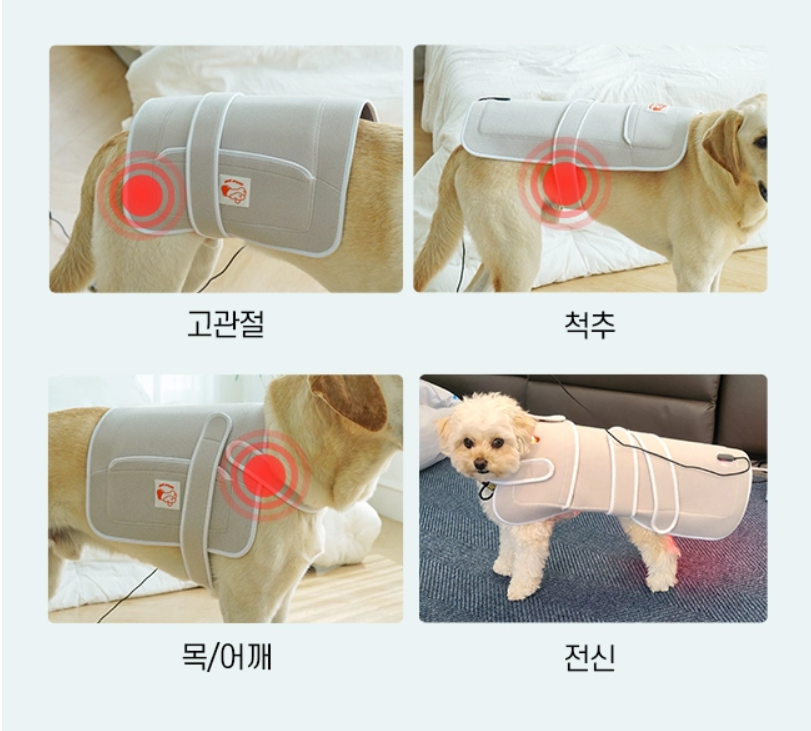 고관절

척추

목/어깨

전신